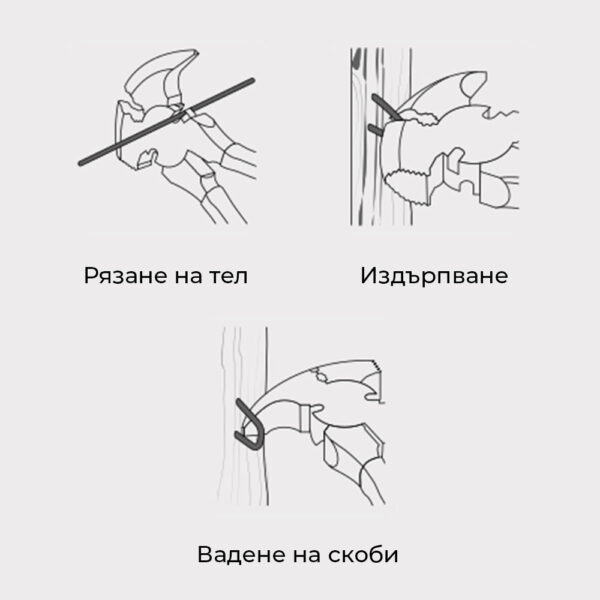 Рязане на тел

Издърпване

Вадене на скоби